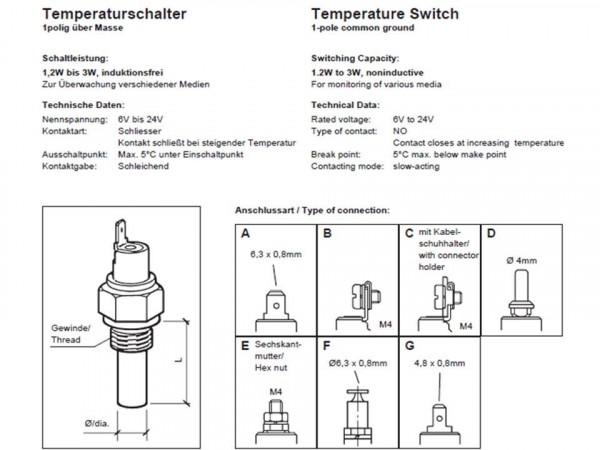 Temperaturschalter
1polig über Masse

Schaltleistung:
1,2W bis 3W, induktionsfrei
Zur Überwachung verschiedener Medien

Technische Daten:
Nennspannung: 6V bis 24V
Kontaktart: Schliesser
Kontakt schließt bei steigender Temperatur
Ausschaltpunkt: Max. 5°C unter Einschaltpunkt
Kontaktgabe: Schleichend

Temperature Switch
1-pole common ground

Switching Capacity:
1.2W to 3W, noninductive
For monitoring of various media

Technical Data:
Rated voltage: 6V to 24V
Type of contact: NO
Contact closes at increasing temperature
Break point: 5°C max. below make point
Contacting mode: slow-acting

Gewinde/
Thread

L

Ø/dia.

Anschlussart / Type of connection:

A
6,3 x 0,8mm

B
M4

C mit Kabelschuhhalter/
with connector holder
M4

D
Ø 4mm

E Sechskantmutter/
Hex nut
M4

F
Ø6,3 x 0,8mm

G
4,8 x 0,8mm